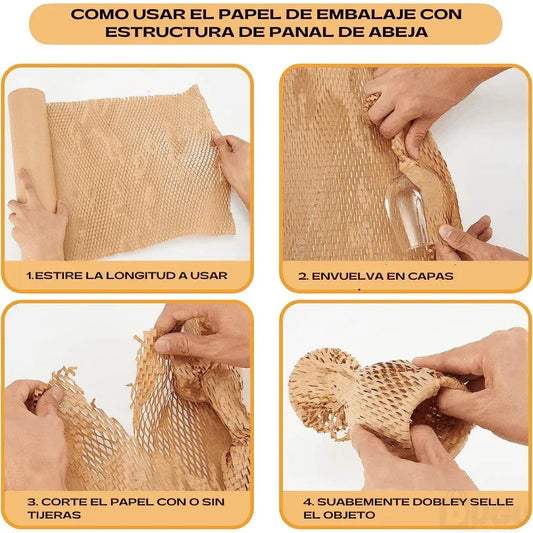 COMO USAR EL PAPEL DE EMBALAJE CON ESTRUCTURA DE PANAL DE ABEJA

1.ESTIRE LA LONGITUD A USAR

2. ENVUELVA EN CAPAS

3. CORTE EL PAPEL CON O SIN TIJERAS

4. SUABEMENTE DOBLEY SELLE EL OBJETO