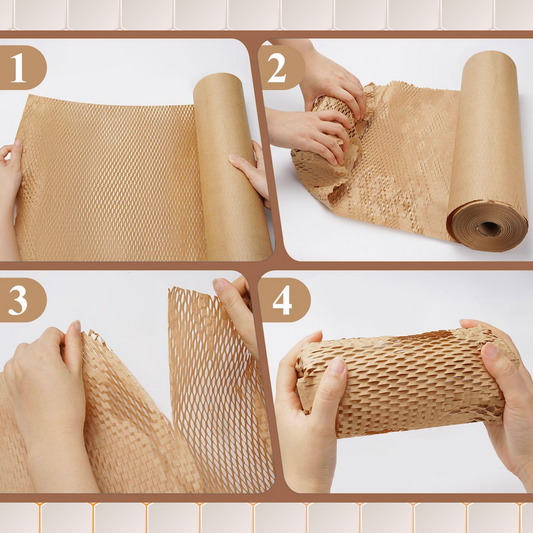 1

2

3

4