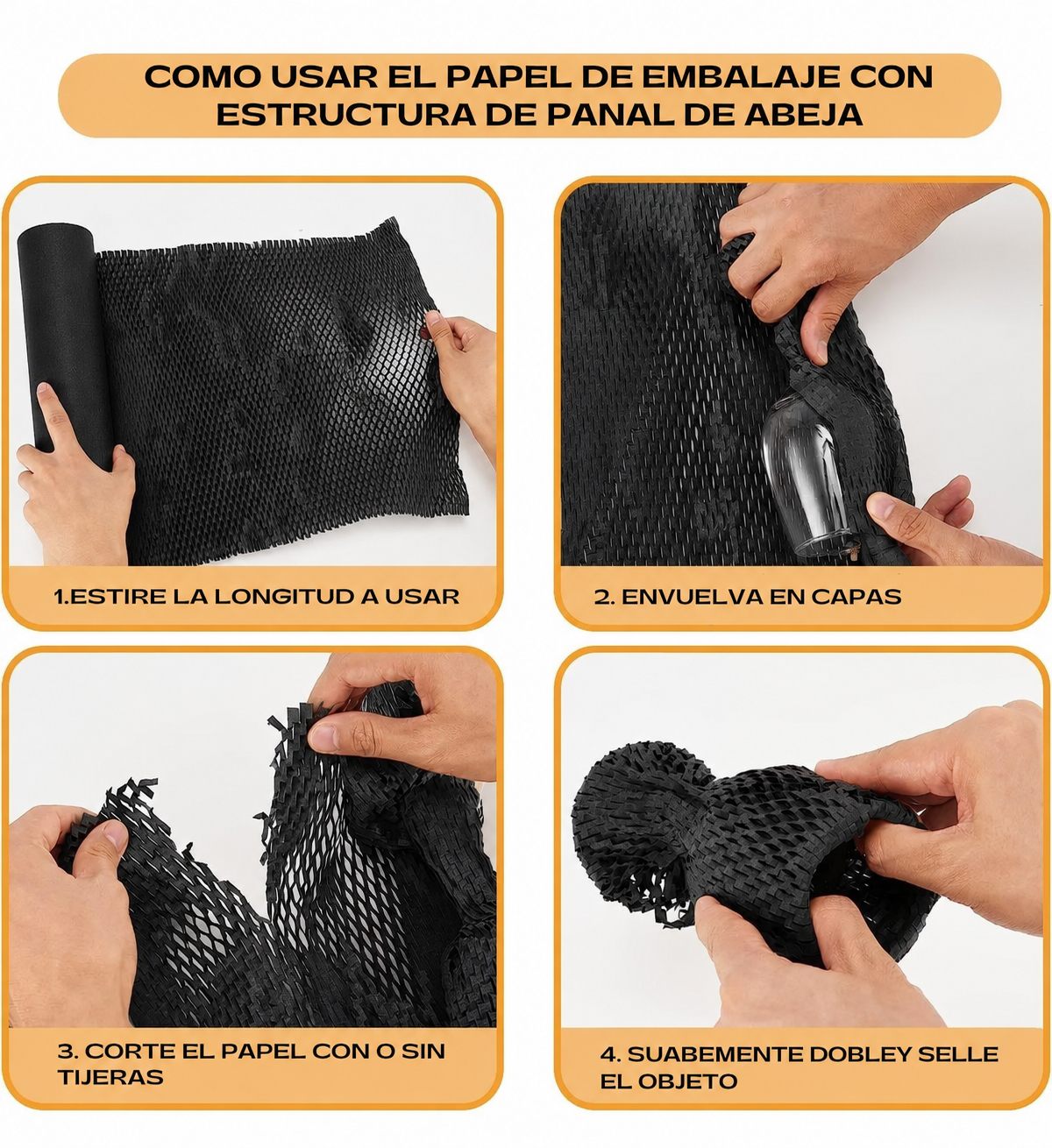 COMO USAR EL PAPEL DE EMBALAJE CON ESTRUCTURA DE PANAL DE ABEJA

1.ESTIRE LA LONGITUD A USAR

2. ENVUELVA EN CAPAS

3. CORTE EL PAPEL CON O SIN TIJERAS

4. SUABEMENTE DOBLEY SELLE EL OBJETO