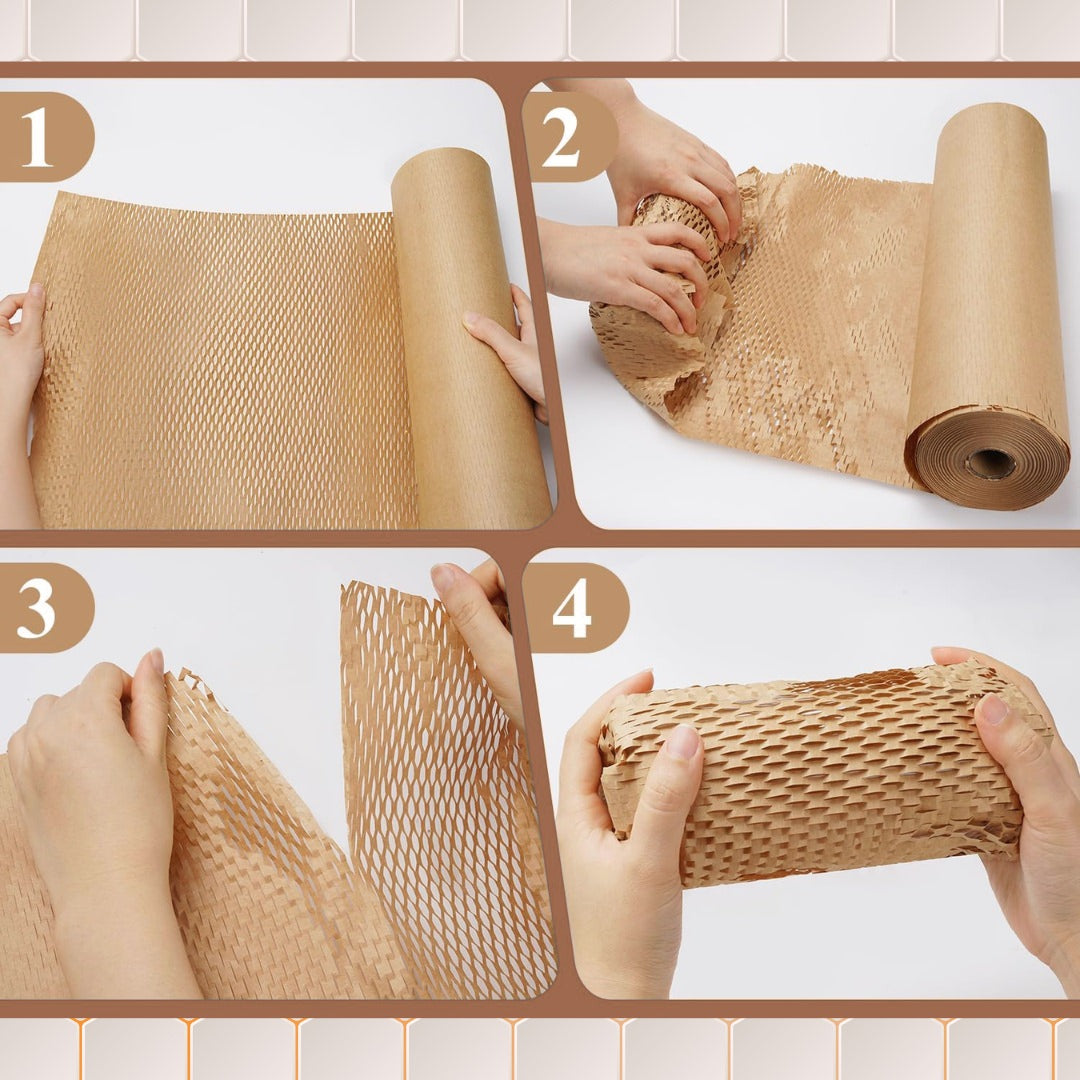 1

2

3

4