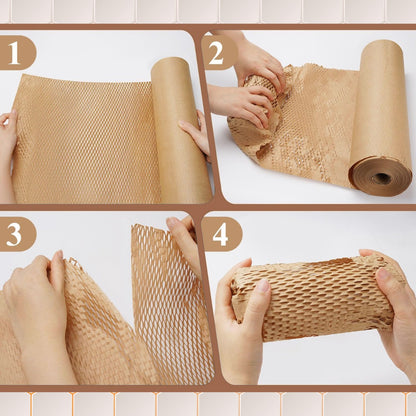 1

2

3

4